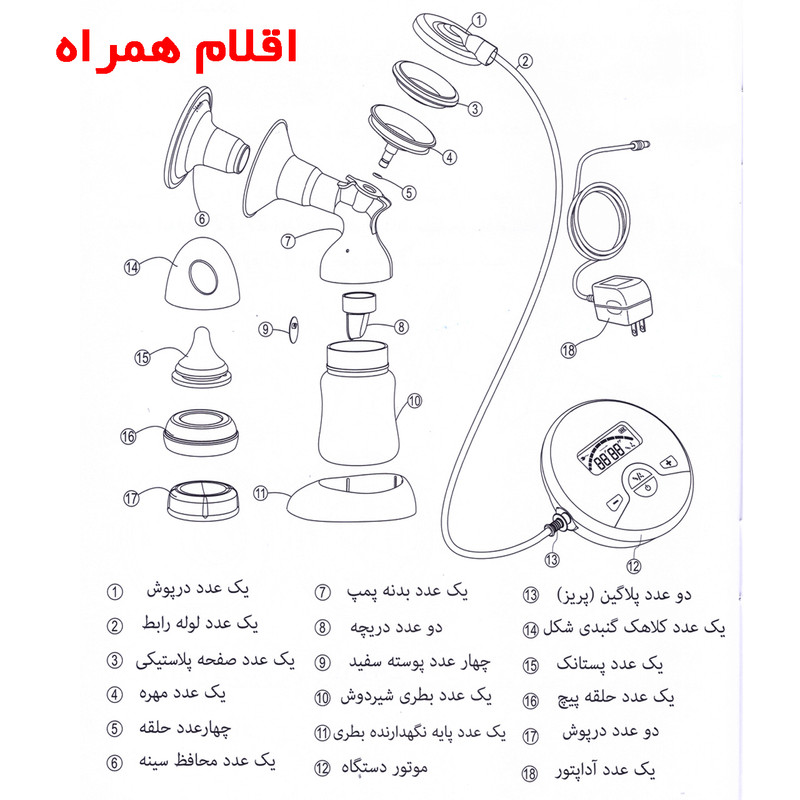 اقلام همراه

1 2 3 4 5 6 7 8 9 10 11 12 13 14 15 16 17 18

88:88

① یک عدد درپوش
② یک عدد لوله رابط
③ یک عدد صفحه پلاستیکی
④ یک عدد مهره
⑤ چهارعدد حلقه
⑥ یک عدد محافظ سینه

⑦ یک عدد بدنه پمپ
⑧ دو عدد دریچه
⑨ چهار عدد پوسته سفید
⑩ یک عدد بطری شیردوش
⑪ یک عدد پایه نگهدارنده بطری
⑫ موتور دستگاه

⑬ دو عدد پلاگین (پریز)
⑭ یک عدد کلاهک گنبدی شکل
⑮ یک عدد پستانک
⑯ یک عدد حلقه پیچ
⑰ دو عدد درپوش
⑱ یک عدد آداپتور